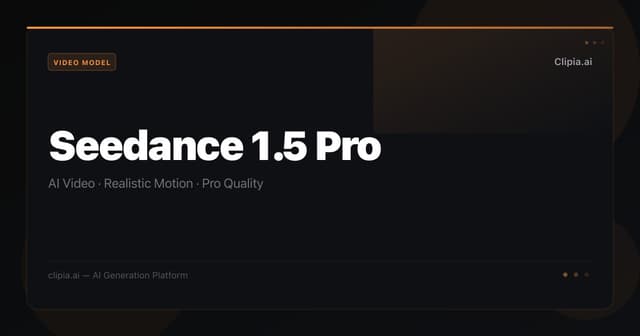 VIDEO MODEL

Clipia.ai

Seedance 1.5 Pro

AI Video · Realistic Motion · Pro Quality

clipia.ai — AI Generation Platform